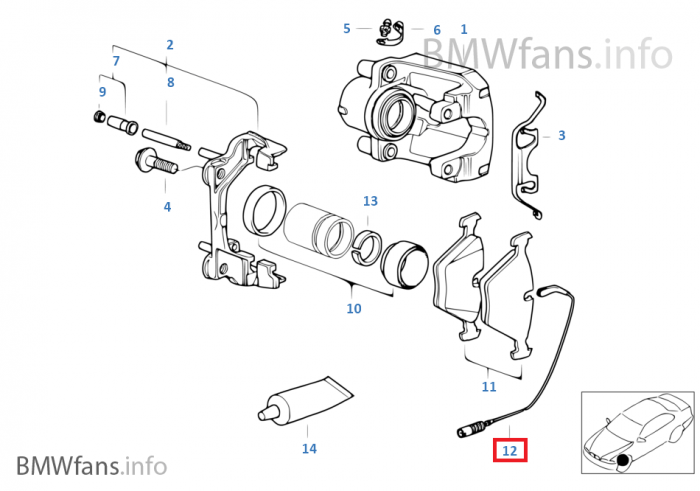 5 6 1

BMWfans.info

2

7

8

9

3

4

13

10

11

14

12

BMWfans.info