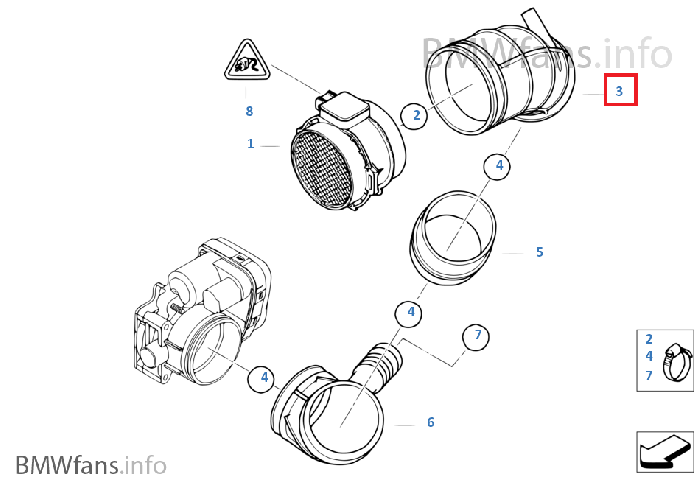 BMWfans.info

8

1

2

3

4

5

4

7

4

6

2
4
7

BMWfans.info