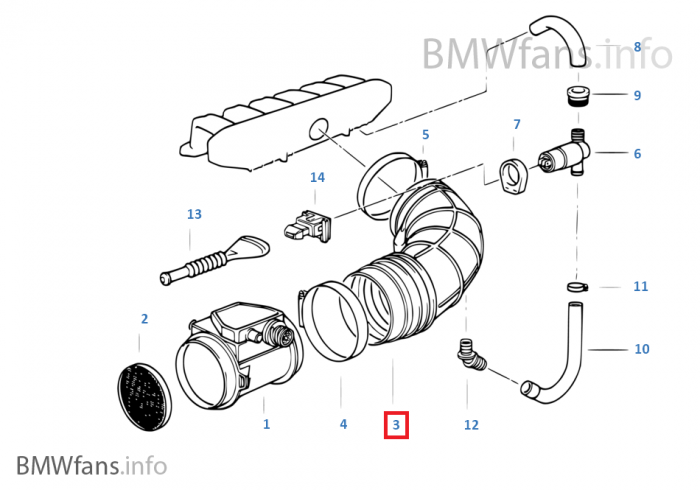 BMWfans.info

8

9

5

7

6

14

13

11

2

10

1

4

3

12

BMWfans.info