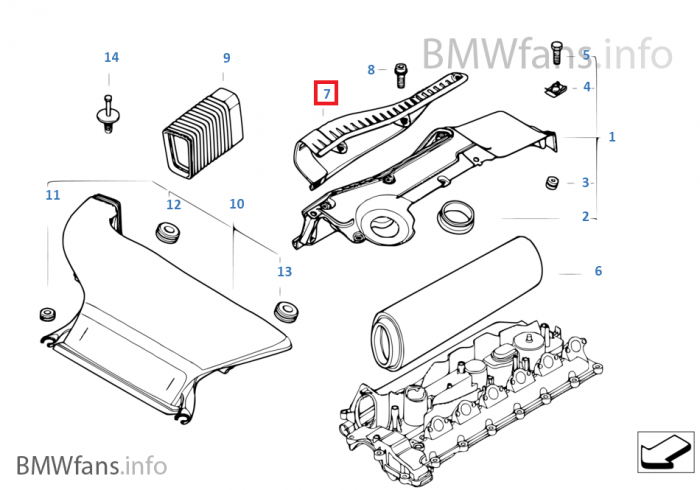 BMWfans.info

14
9
8
7
5
4
1
3
2
11
12
10
13
6

BMWfans.info