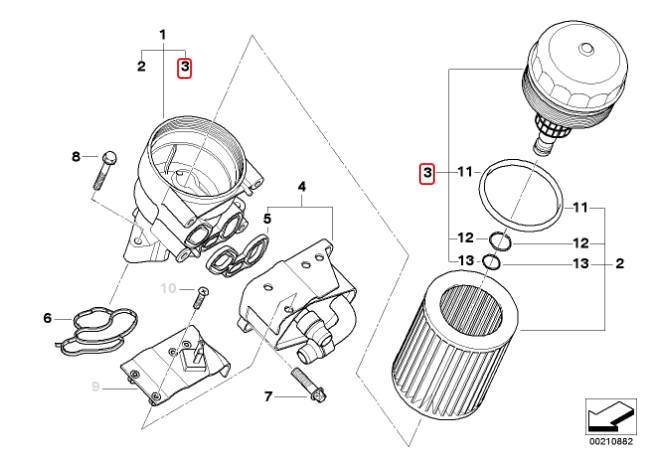 1
2
3
8
4
5
10
6
9
7
3
11
11
12
12
13
13
2
00210882